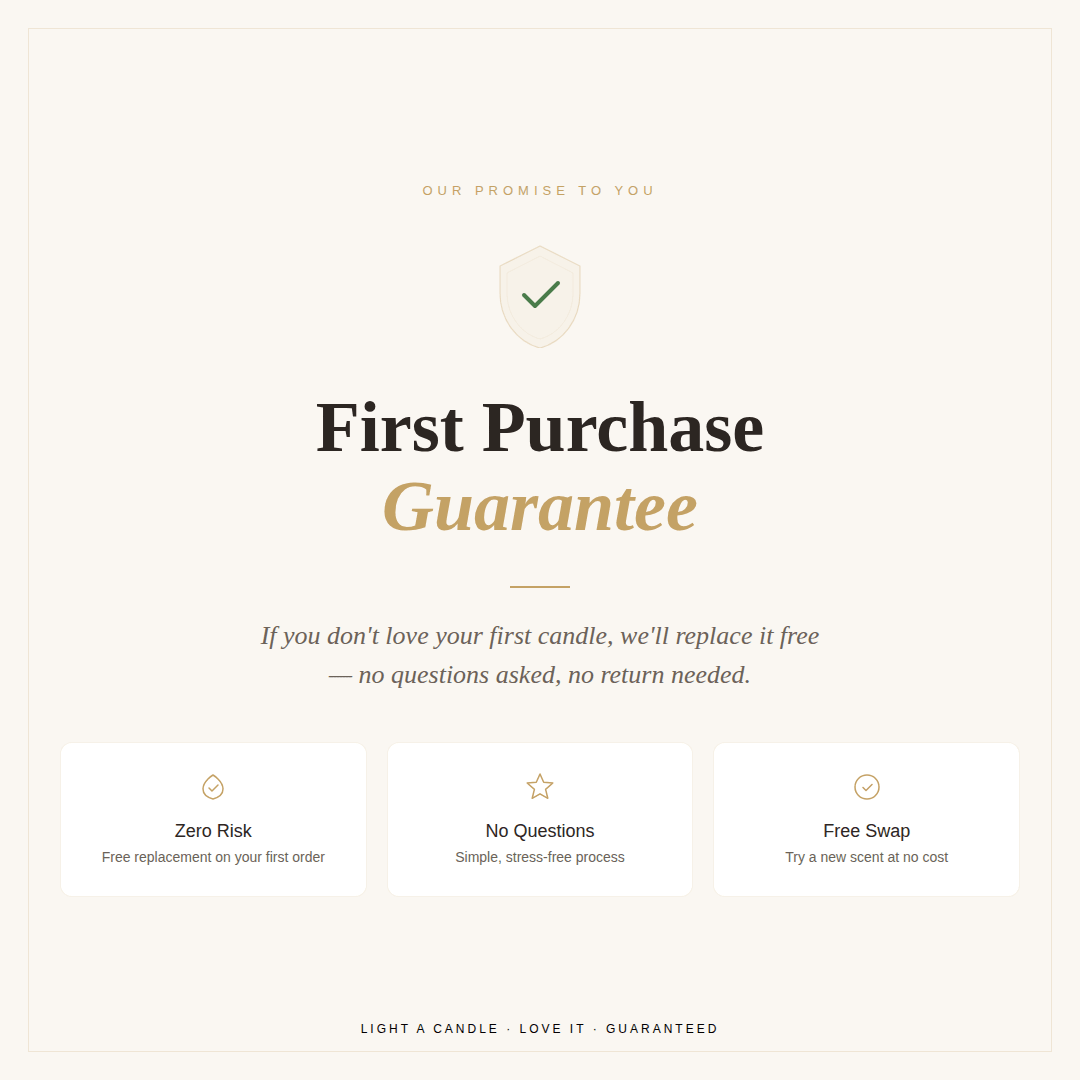 OUR PROMISE TO YOU

First Purchase
Guarantee

If you don't love your first candle, we'll replace it free — no questions asked, no return needed.

Zero Risk
Free replacement on your first order

No Questions
Simple, stress-free process

Free Swap
Try a new scent at no cost

LIGHT A CANDLE · LOVE IT · GUARANTEED